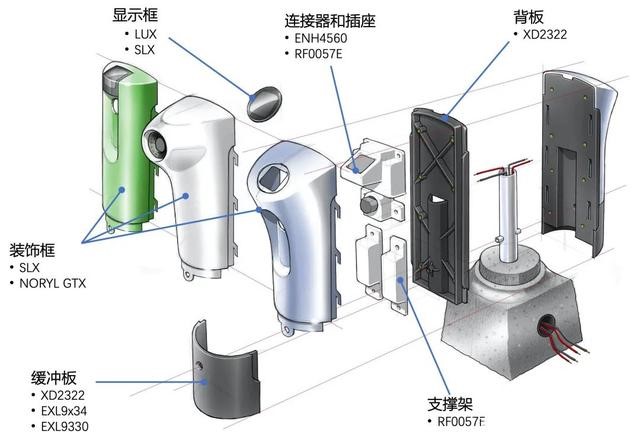 显示框
• LUX
• SLX

连接器和插座
• ENH4560
• RF0057E

背板
• XD2322

装饰框
• SLX
• NORYL GTX

缓冲板
• XD2322
• EXL9x34
• EXL9330

支撑架
• RF0057E